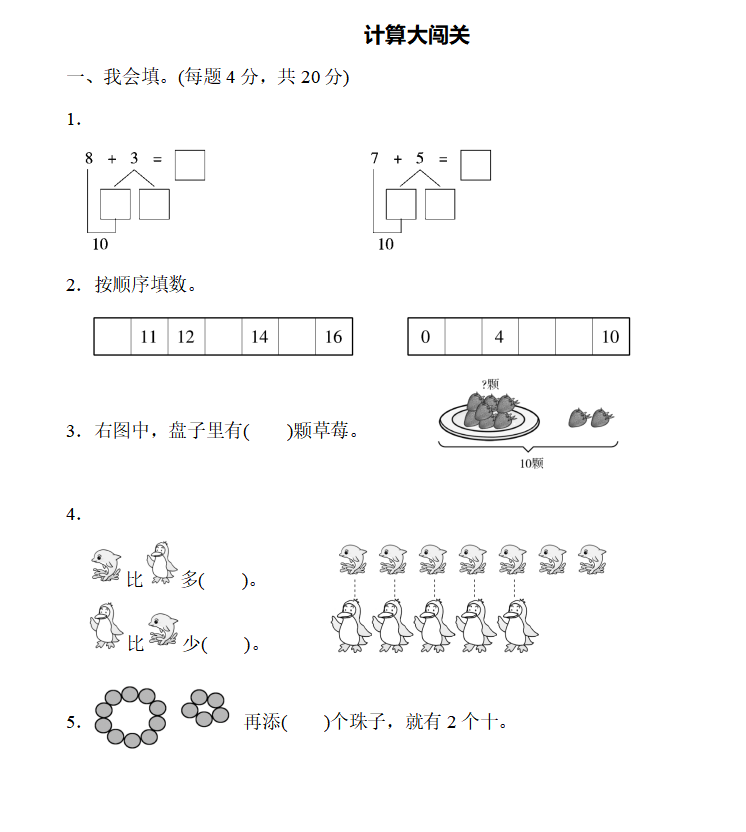 计算大闯关

一、我会填。(每题 4 分，共 20 分)

1.

8 + 3 =

10

7 + 5 =

10

2. 按顺序填数。

|  | 11 | 12 |  | 14 |  | 16 |
|---|---|---|---|---|---|---|

| 0 |  | 4 |  |  | 10 |
|---|---|---|---|---|---|

3. 右图中，盘子里有(　　)颗草莓。

?颗

10颗

4.

比　多(　　)。

比　少(　　)。

5. 再添(　　)个珠子，就有 2 个十。